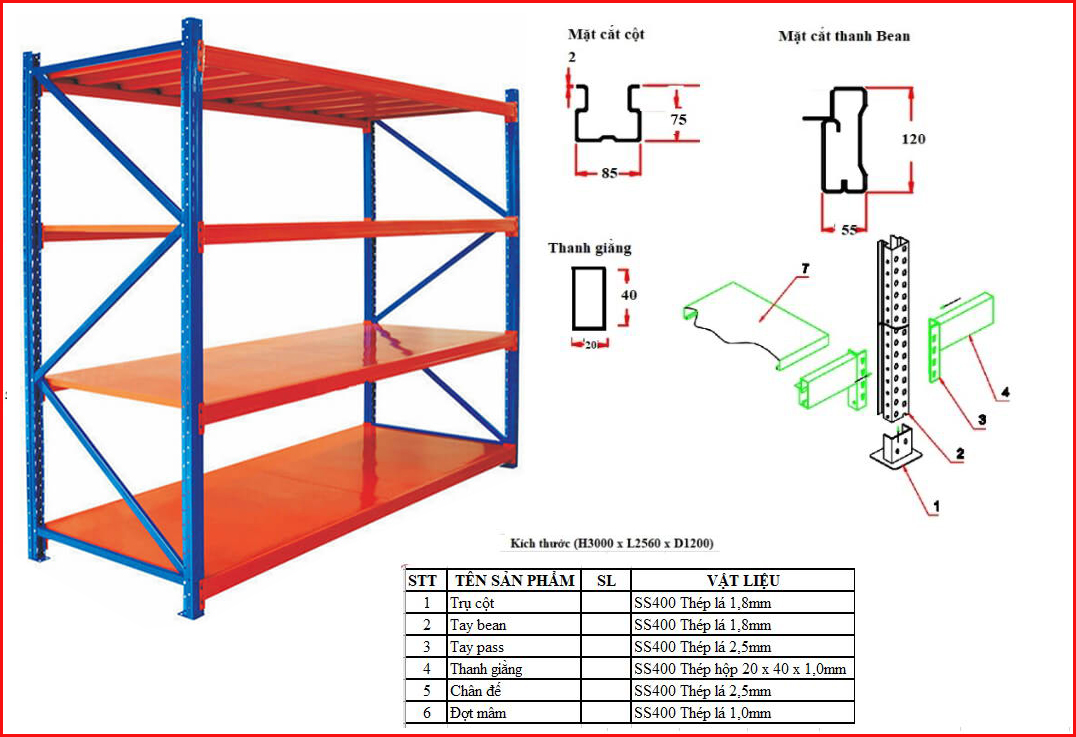 Mặt cắt cột

2

75

85

Mặt cắt thanh Bean

120

55

Thanh giằng

40

20

7

4

3

2

1

Kích thước (H3000 x L2560 x D1200)

| STT | TÊN SẢN PHẨM | SL | VẬT LIỆU |
|---|---|---|---|
| 1 | Trụ cột | | SS400 Thép lá 1,8mm |
| 2 | Tay bean | | SS400 Thép lá 1,8mm |
| 3 | Tay pass | | SS400 Thép lá 2,5mm |
| 4 | Thanh giằng | | SS400 Thép hộp 20 x 40 x 1,0mm |
| 5 | Chân đế | | SS400 Thép lá 2,5mm |
| 6 | Đợt mâm | | SS400 Thép lá 1,0mm |